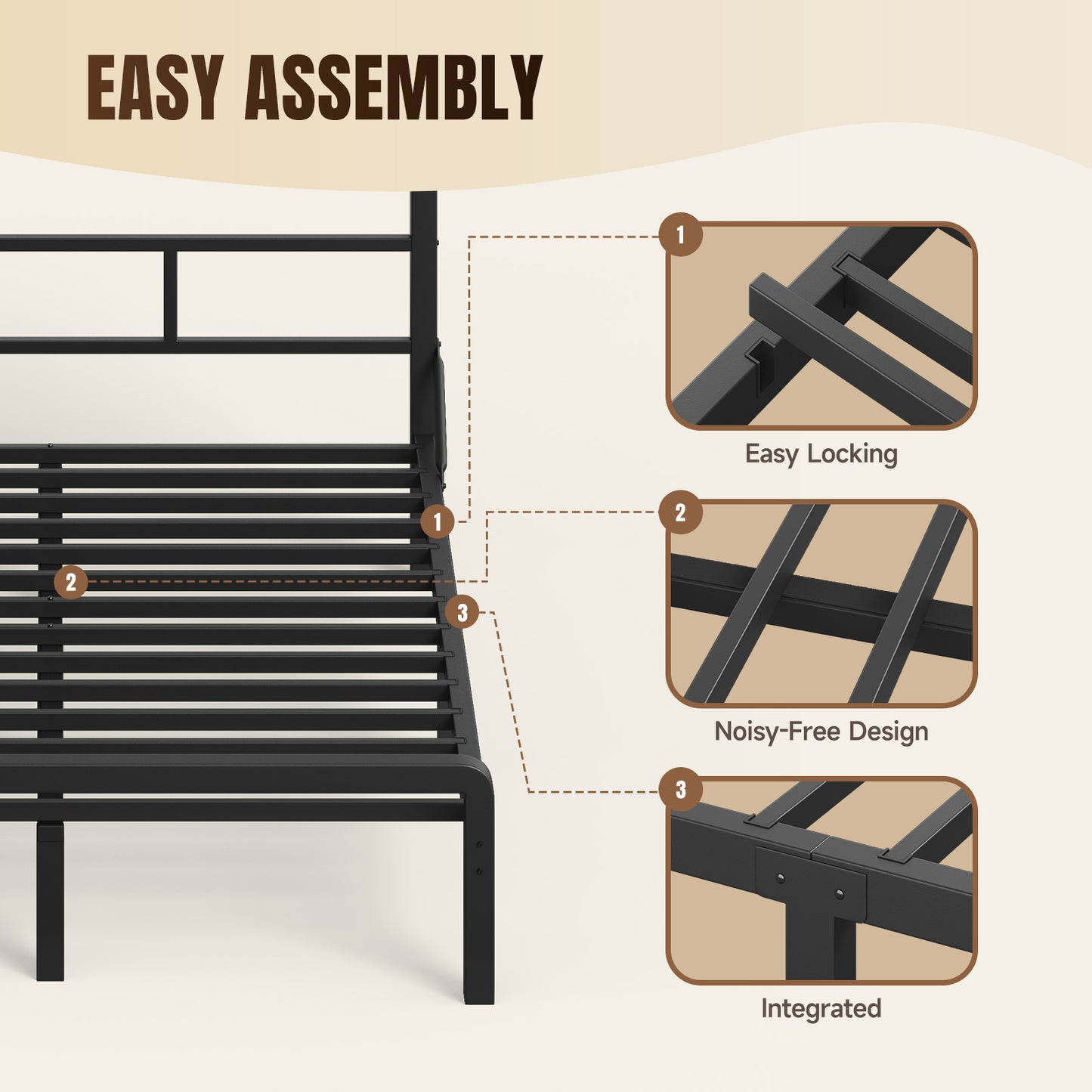 EASY ASSEMBLY

1

2

3

1

Easy Locking

2

Noisy-Free Design

3

Integrated