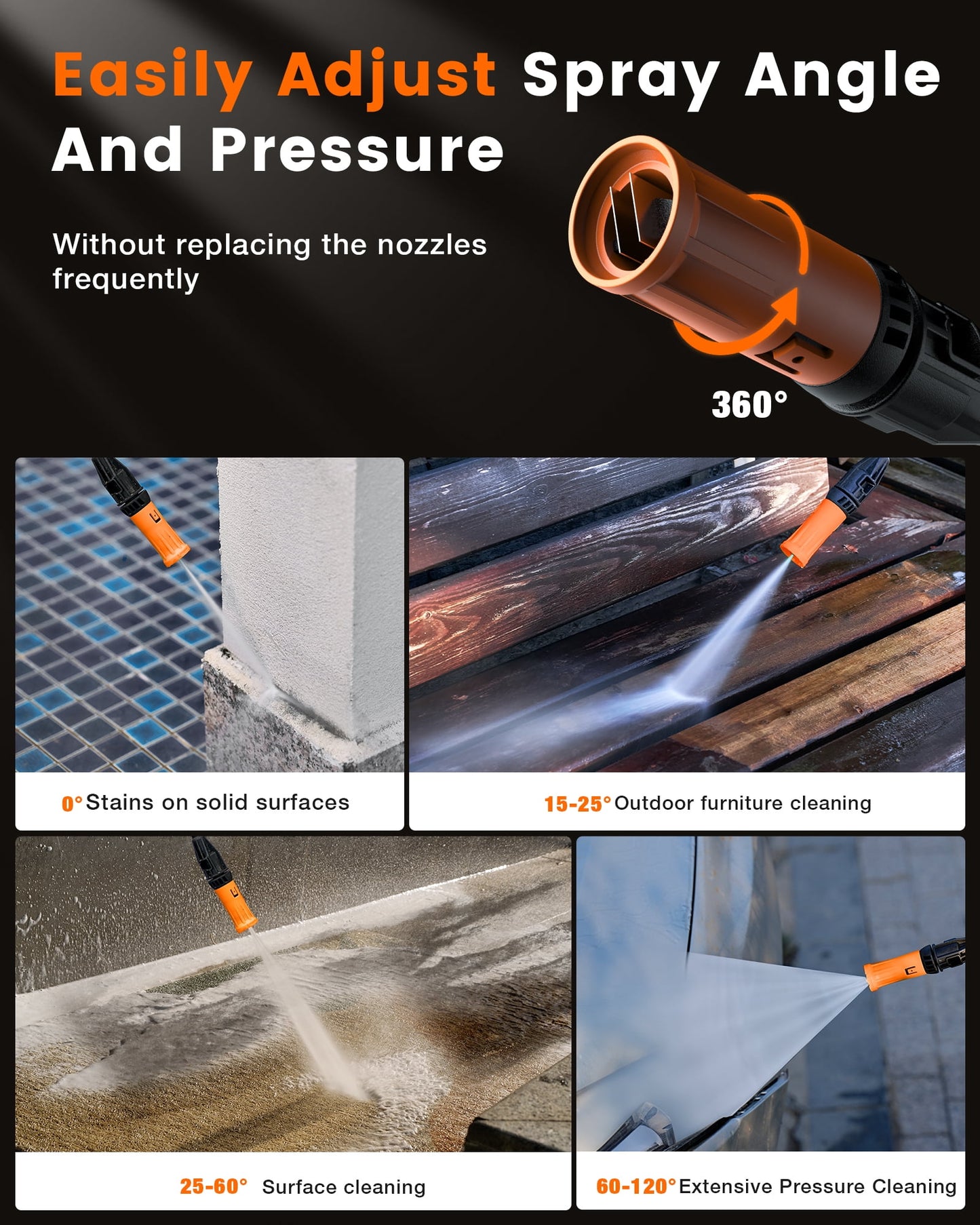 Easily Adjust Spray Angle And Pressure

Without replacing the nozzles frequently

360°

0° Stains on solid surfaces

15-25° Outdoor furniture cleaning

25-60° Surface cleaning

60-120° Extensive Pressure Cleaning