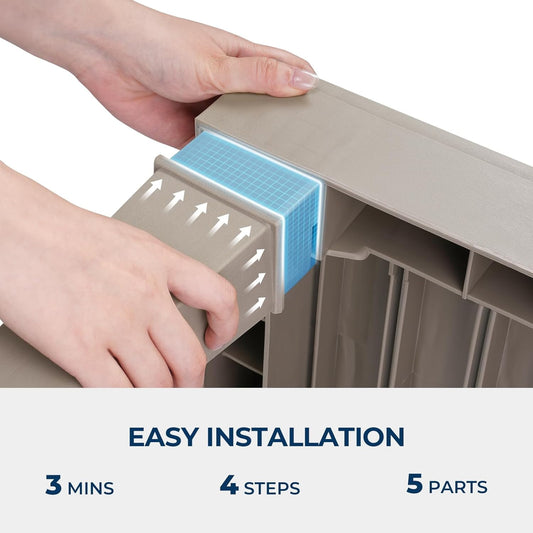 EASY INSTALLATION

3 MINS

4 STEPS

5 PARTS